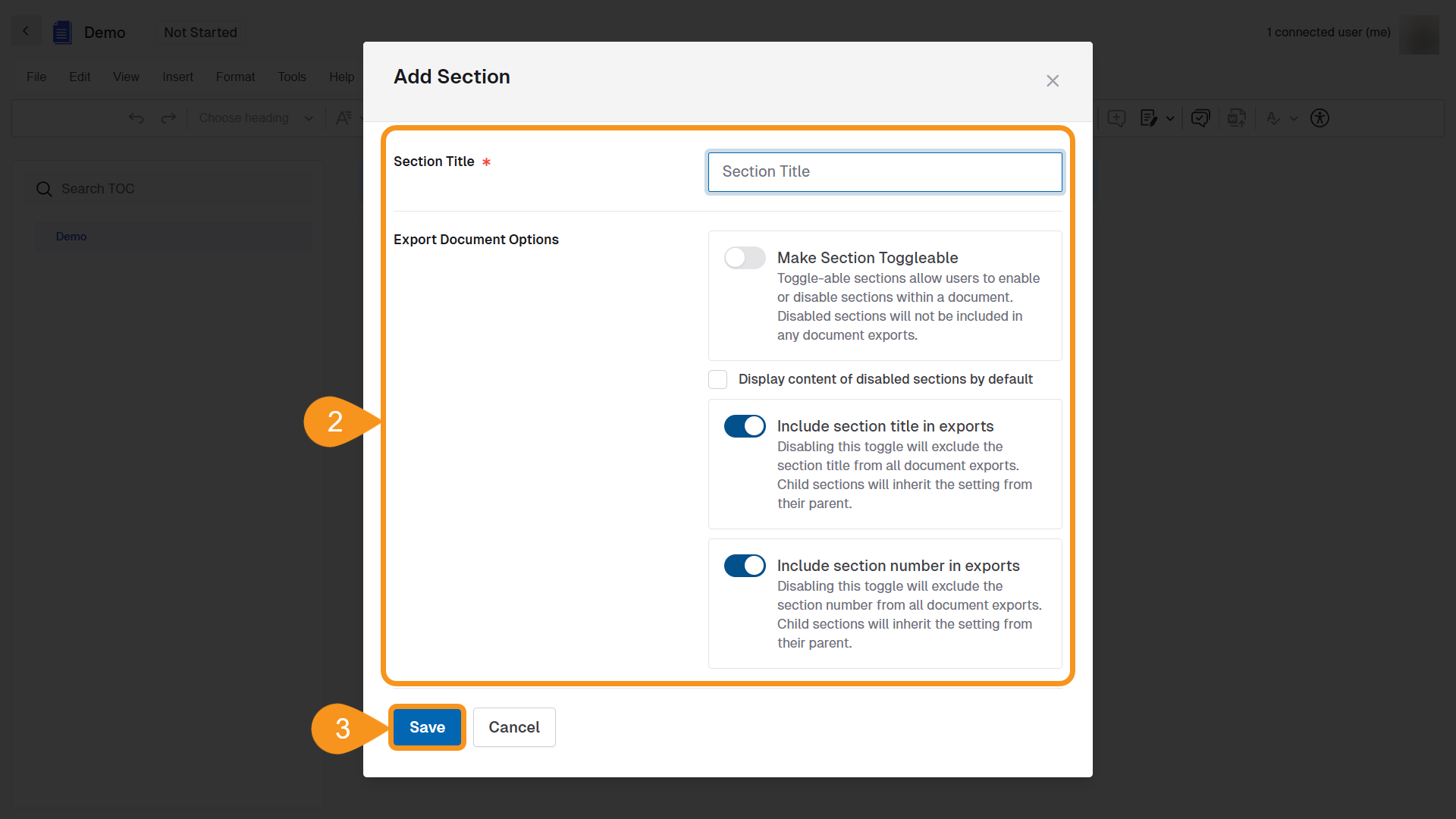 Demo Not Started

1 connected user (me)

File Edit View Insert Format Tools Help

Choose heading

Search TOC

Demo

Add Section

Section Title *

Section Title

Export Document Options

Make Section Toggleable
Toggle-able sections allow users to enable or disable sections within a document. Disabled sections will not be included in any document exports.

Display content of disabled sections by default

Include section title in exports
Disabling this toggle will exclude the section title from all document exports. Child sections will inherit the setting from their parent.

Include section number in exports
Disabling this toggle will exclude the section number from all document exports. Child sections will inherit the setting from their parent.

2

3

Save

Cancel